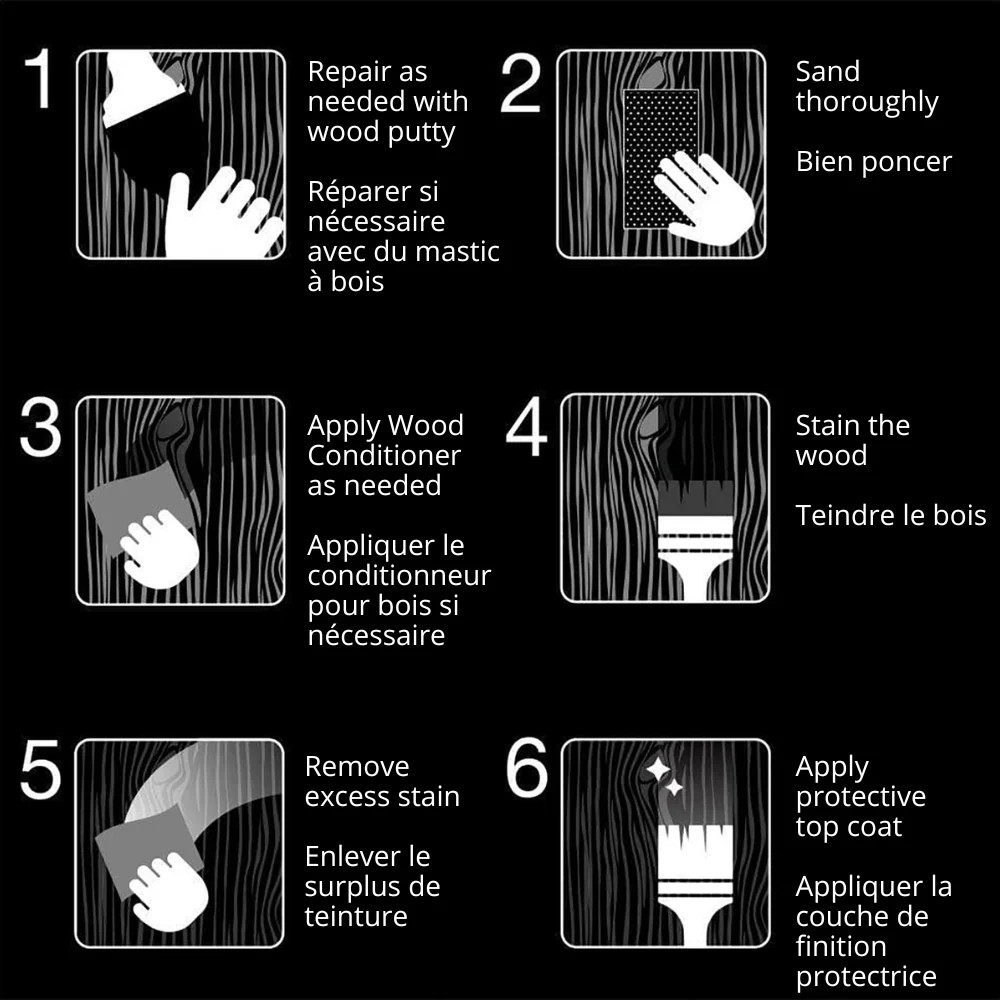 1

Repair as needed with wood putty

Réparer si nécessaire avec du mastic à bois

2

Sand thoroughly

Bien poncer

3

Apply Wood Conditioner as needed

Appliquer le conditionneur pour bois si nécessaire

4

Stain the wood

Teindre le bois

5

Remove excess stain

Enlever le surplus de teinture

6

Apply protective top coat

Appliquer la couche de finition protectrice