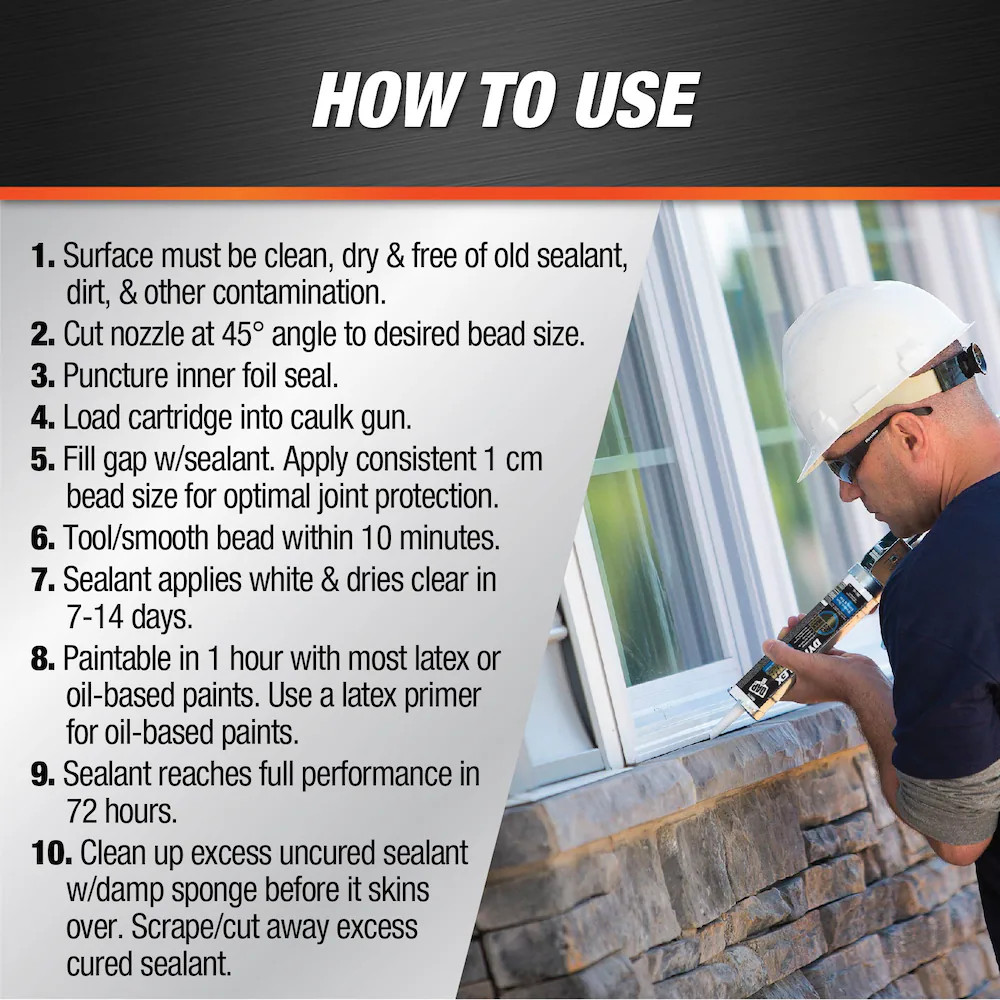 HOW TO USE

1. Surface must be clean, dry & free of old sealant, dirt, & other contamination.

2. Cut nozzle at 45° angle to desired bead size.

3. Puncture inner foil seal.

4. Load cartridge into caulk gun.

5. Fill gap w/sealant. Apply consistent 1 cm bead size for optimal joint protection.

6. Tool/smooth bead within 10 minutes.

7. Sealant applies white & dries clear in 7-14 days.

8. Paintable in 1 hour with most latex or oil-based paints. Use a latex primer for oil-based paints.

9. Sealant reaches full performance in 72 hours.

10. Clean up excess uncured sealant w/damp sponge before it skins over. Scrape/cut away excess cured sealant.

DAP