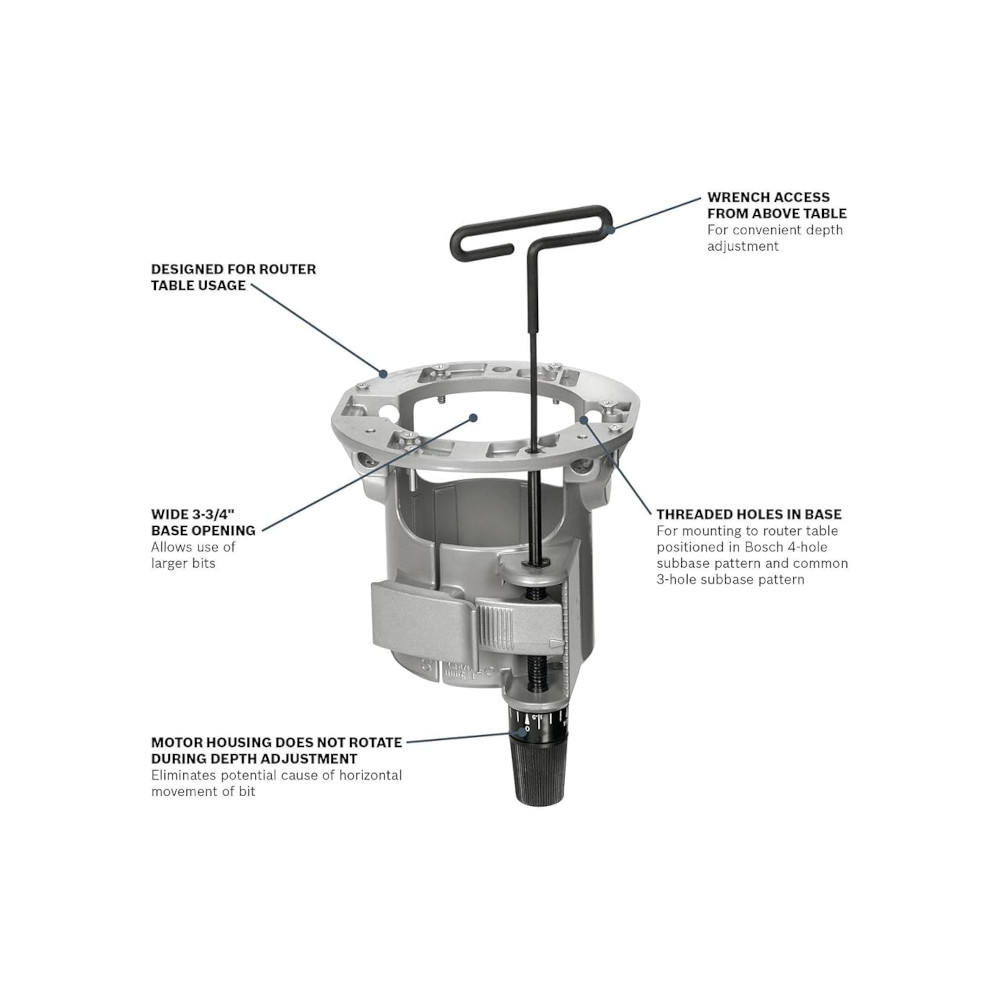 WRENCH ACCESS FROM ABOVE TABLE
For convenient depth adjustment

DESIGNED FOR ROUTER TABLE USAGE

WIDE 3-3/4" BASE OPENING
Allows use of larger bits

THREADED HOLES IN BASE
For mounting to router table positioned in Bosch 4-hole subbase pattern and common 3-hole subbase pattern

MOTOR HOUSING DOES NOT ROTATE DURING DEPTH ADJUSTMENT
Eliminates potential cause of horizontal movement of bit