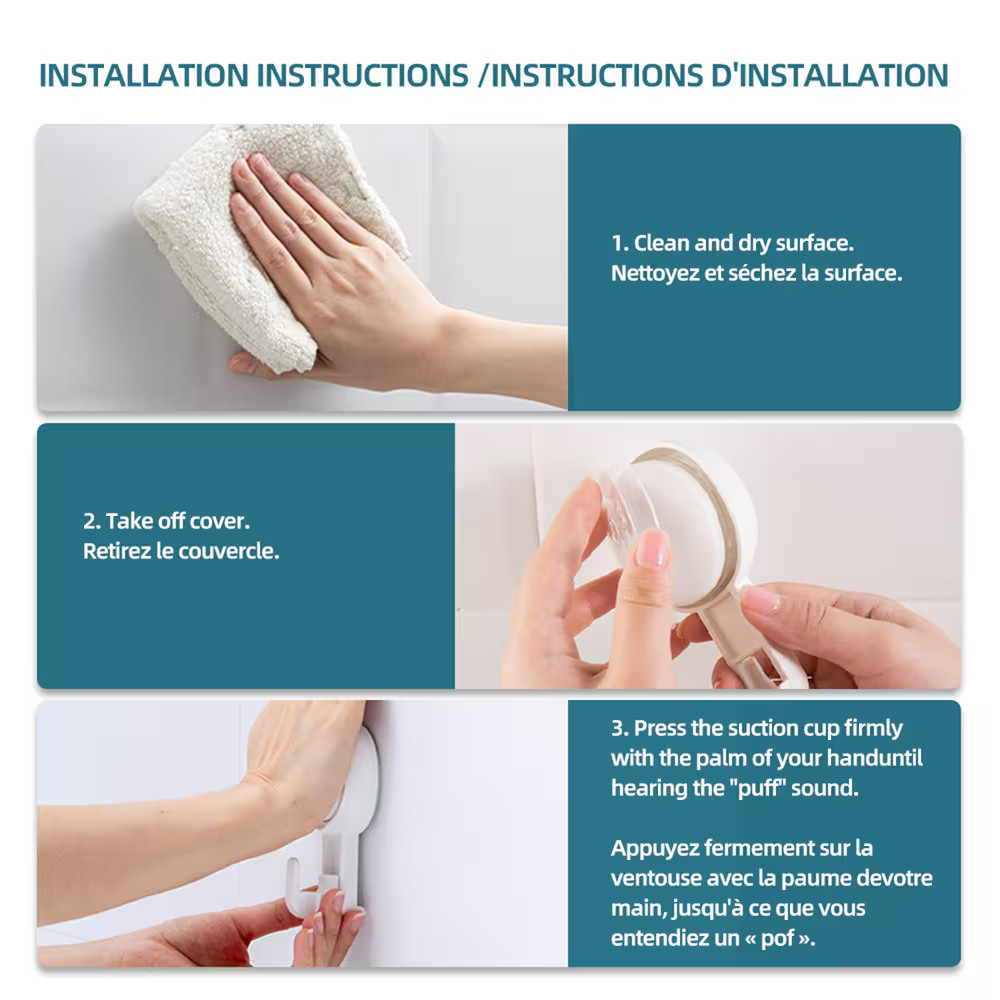 INSTALLATION INSTRUCTIONS /INSTRUCTIONS D'INSTALLATION

1. Clean and dry surface.
Nettoyez et séchez la surface.

2. Take off cover.
Retirez le couvercle.

3. Press the suction cup firmly with the palm of your handuntil hearing the "puff" sound.

Appuyez fermement sur la ventouse avec la paume devotre main, jusqu'à ce que vous entendiez un « pof ».