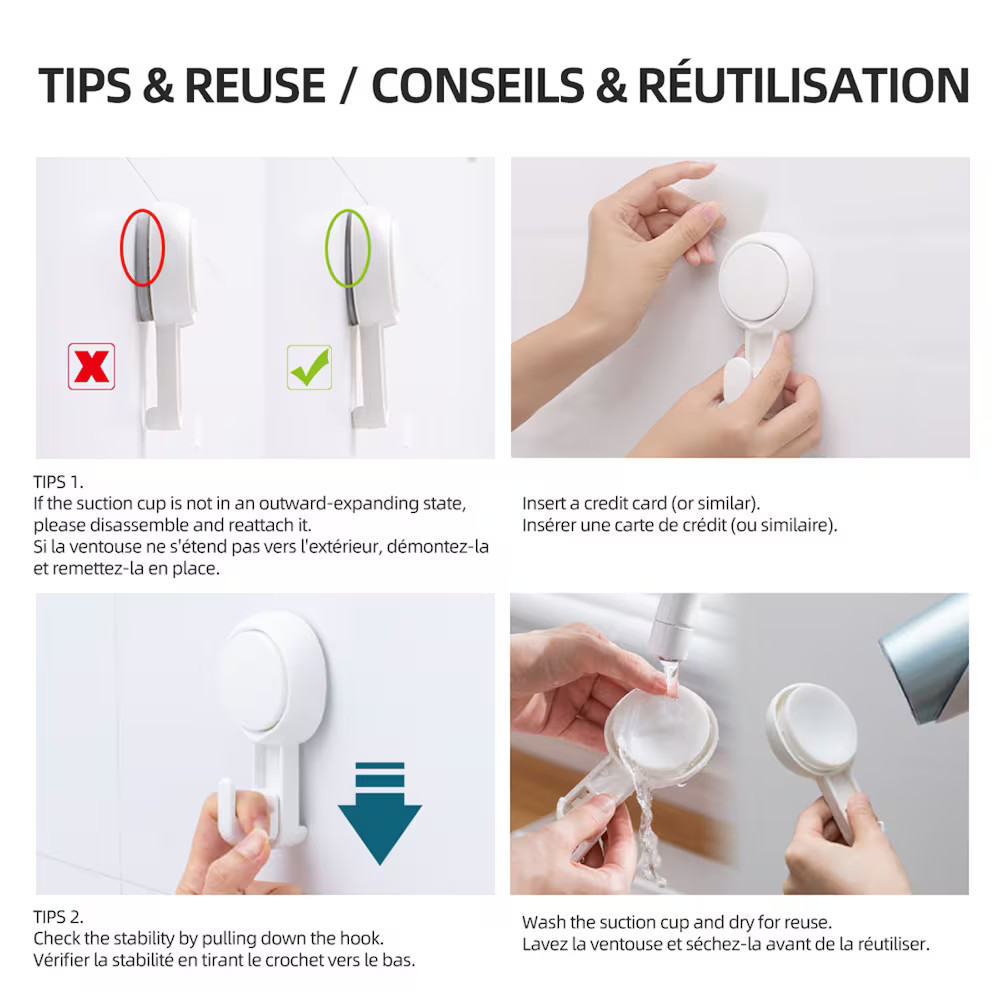 TIPS & REUSE / CONSEILS & RÉUTILISATION

TIPS 1.
If the suction cup is not in an outward-expanding state, please disassemble and reattach it.
Si la ventouse ne s'étend pas vers l'extérieur, démontez-la et remettez-la en place.

Insert a credit card (or similar).
Insérer une carte de crédit (ou similaire).

TIPS 2.
Check the stability by pulling down the hook.
Vérifier la stabilité en tirant le crochet vers le bas.

Wash the suction cup and dry for reuse.
Lavez la ventouse et séchez-la avant de la réutiliser.