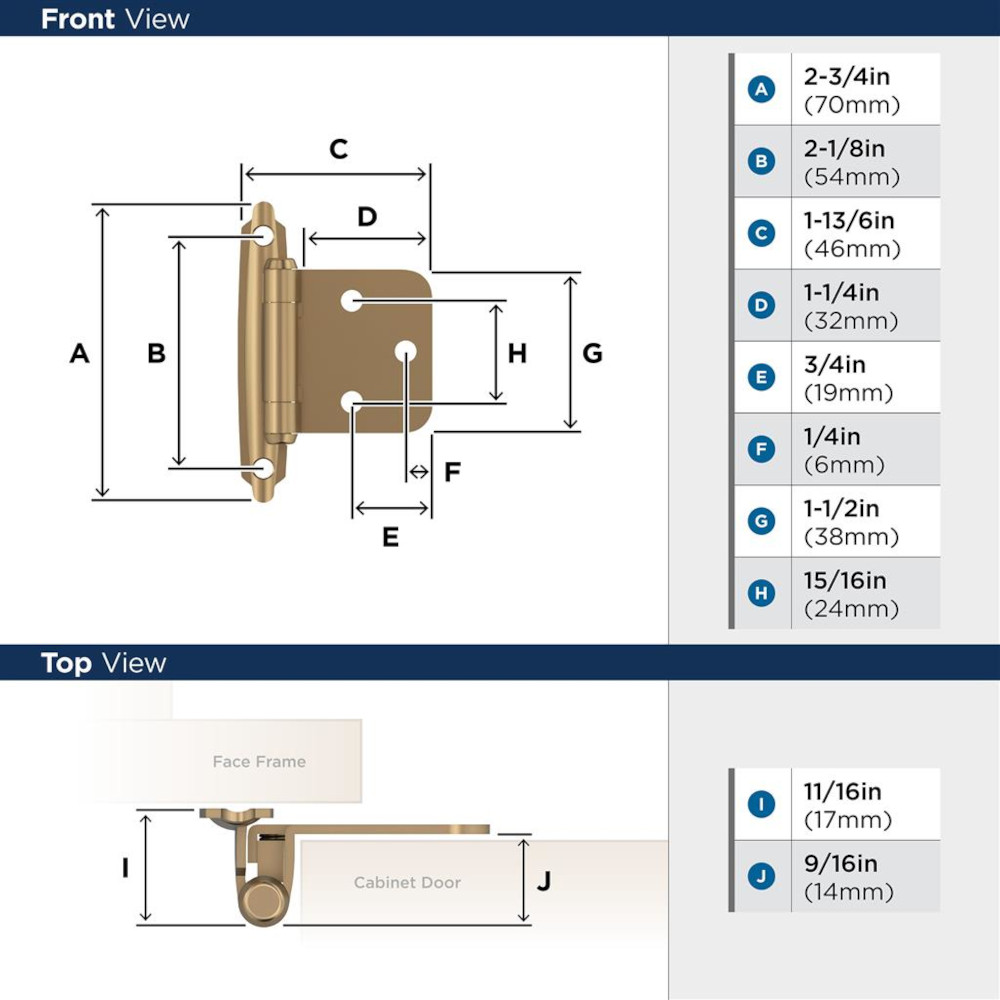 Front View

C
D
A
B
H
G
F
E

| | |
|---|---|
| A | 2-3/4in (70mm) |
| B | 2-1/8in (54mm) |
| C | 1-13/6in (46mm) |
| D | 1-1/4in (32mm) |
| E | 3/4in (19mm) |
| F | 1/4in (6mm) |
| G | 1-1/2in (38mm) |
| H | 15/16in (24mm) |

Top View

Face Frame
I
Cabinet Door
J

| | |
|---|---|
| I | 11/16in (17mm) |
| J | 9/16in (14mm) |