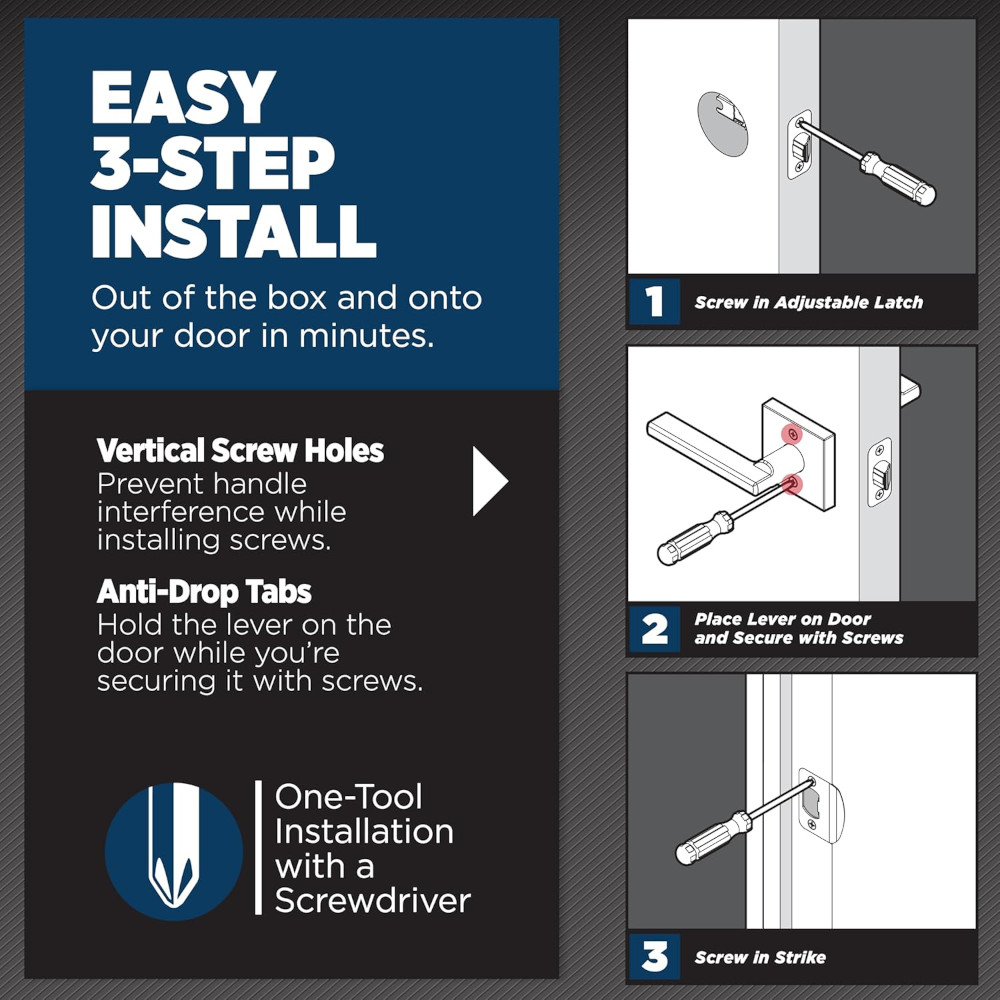 EASY 3-STEP INSTALL

Out of the box and onto your door in minutes.

Vertical Screw Holes
Prevent handle interference while installing screws.

Anti-Drop Tabs
Hold the lever on the door while you're securing it with screws.

One-Tool Installation with a Screwdriver

1 Screw in Adjustable Latch

2 Place Lever on Door and Secure with Screws

3 Screw in Strike