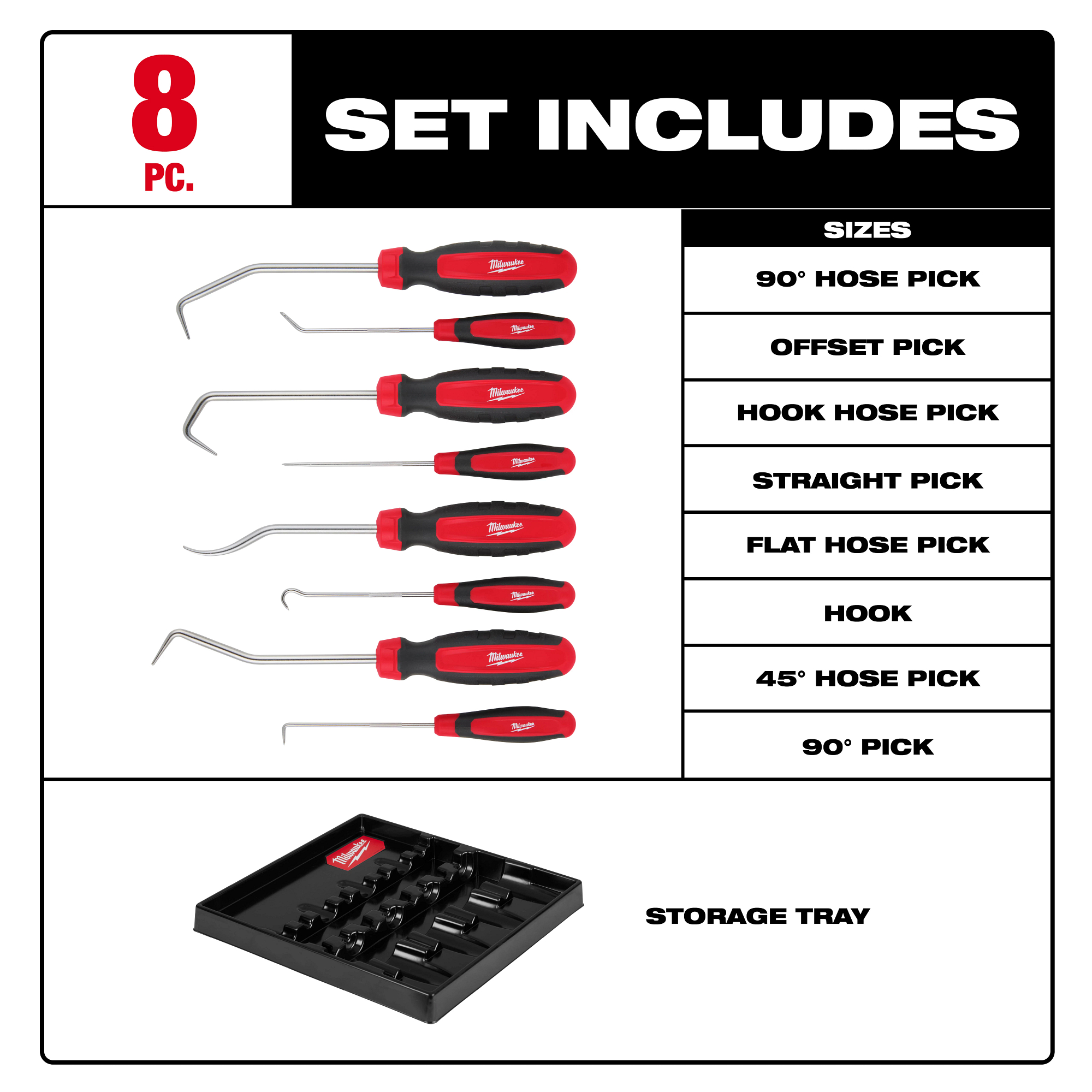 8
PC.

SET INCLUDES

Milwaukee
Milwaukee
Milwaukee
Milwaukee
Milwaukee
Milwaukee
Milwaukee
Milwaukee

| SIZES |
|---|
| 90° HOSE PICK |
| OFFSET PICK |
| HOOK HOSE PICK |
| STRAIGHT PICK |
| FLAT HOSE PICK |
| HOOK |
| 45° HOSE PICK |
| 90° PICK |

Milwaukee

STORAGE TRAY