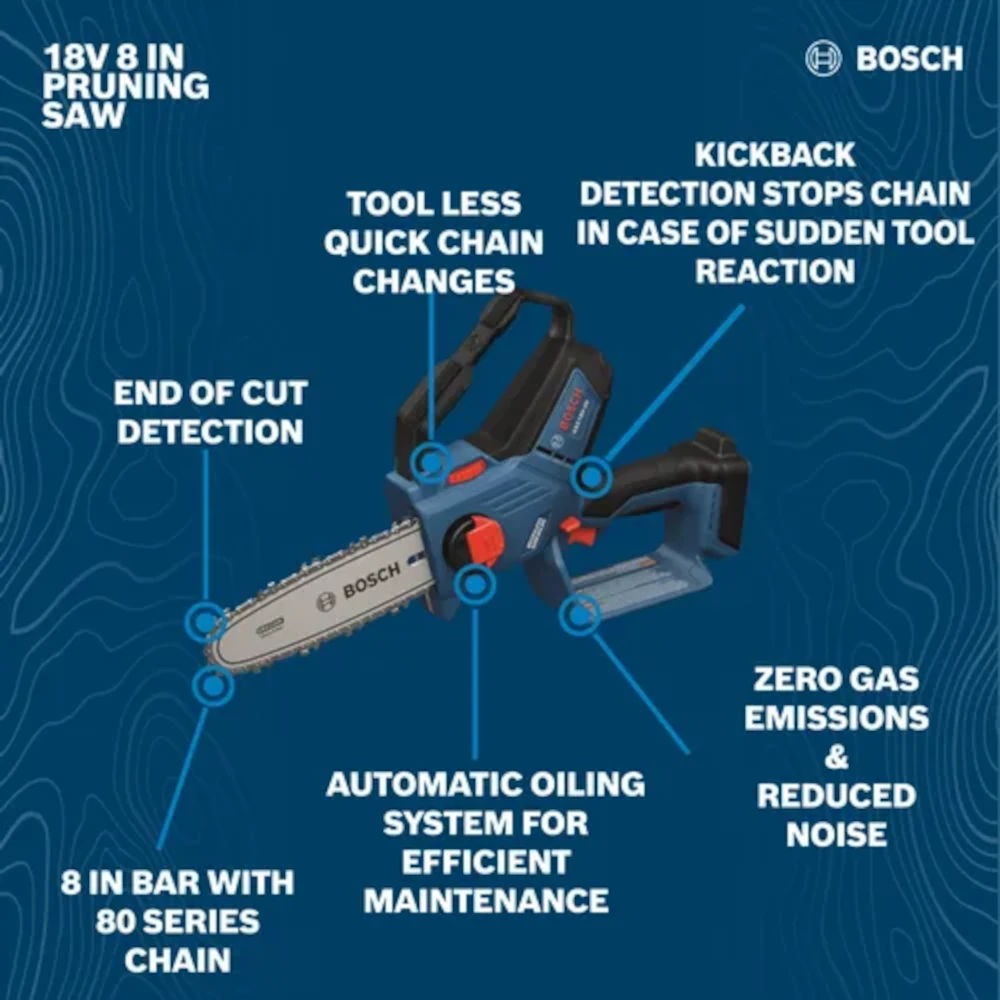 18V 8 IN PRUNING SAW

BOSCH

TOOL LESS QUICK CHAIN CHANGES

KICKBACK DETECTION STOPS CHAIN IN CASE OF SUDDEN TOOL REACTION

END OF CUT DETECTION

BOSCH

BOSCH

ZERO GAS EMISSIONS & REDUCED NOISE

AUTOMATIC OILING SYSTEM FOR EFFICIENT MAINTENANCE

8 IN BAR WITH 80 SERIES CHAIN