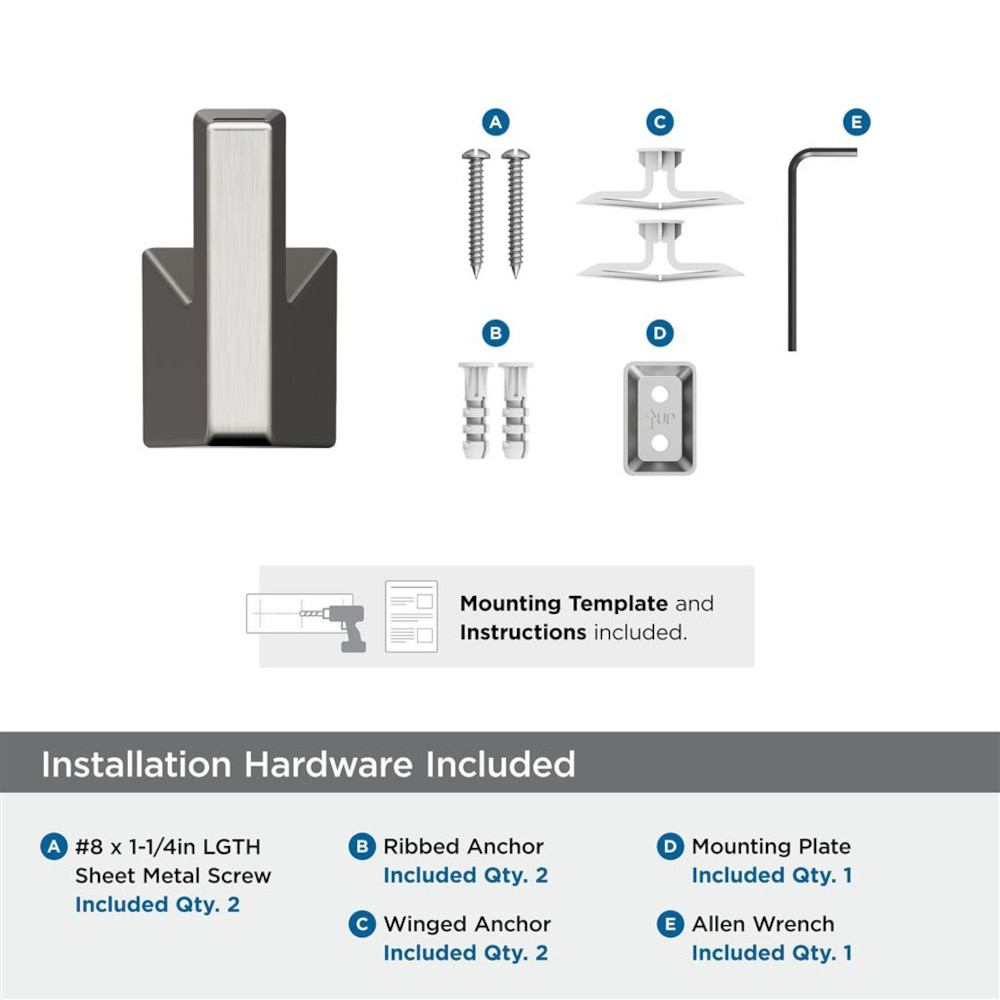 A

C

E

B

D

UP

Mounting Template and Instructions included.

Installation Hardware Included

A #8 x 1-1/4in LGTH Sheet Metal Screw
Included Qty. 2

B Ribbed Anchor
Included Qty. 2

C Winged Anchor
Included Qty. 2

D Mounting Plate
Included Qty. 1

E Allen Wrench
Included Qty. 1