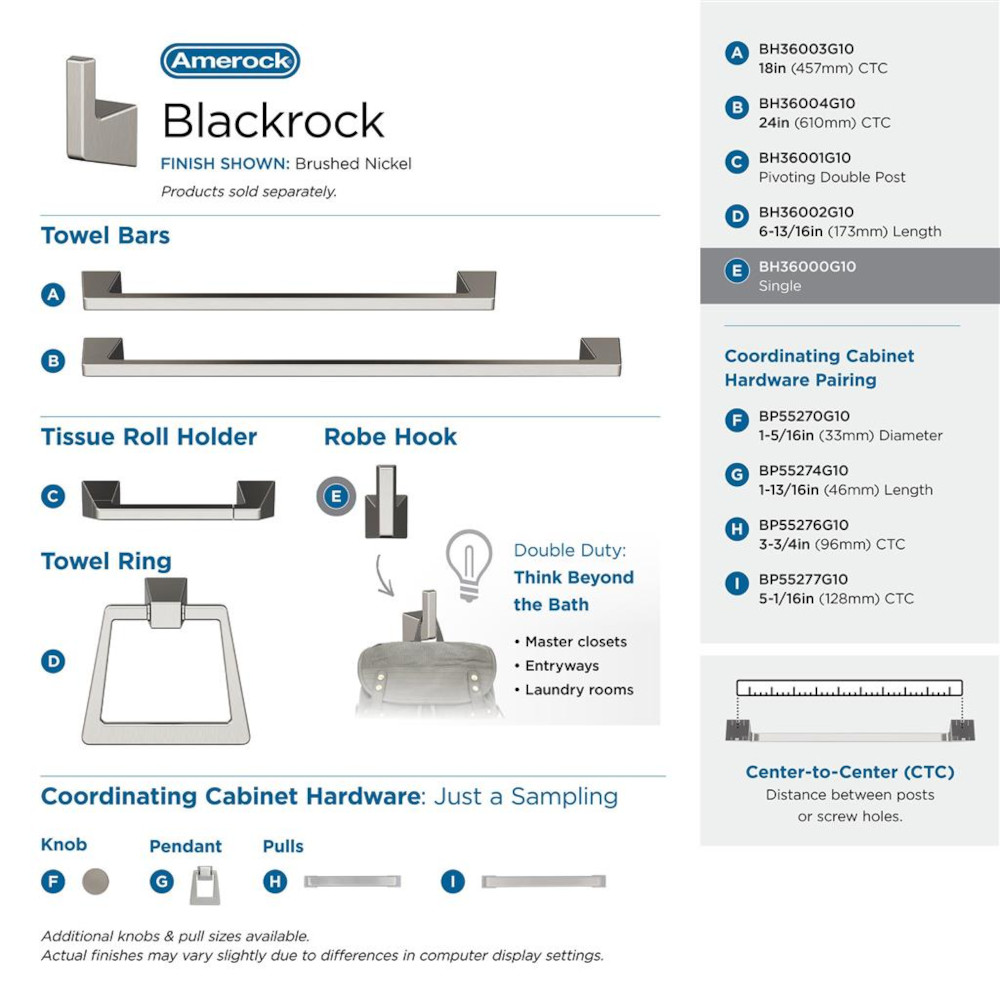 Amerock

Blackrock

FINISH SHOWN: Brushed Nickel

Products sold separately.

Towel Bars

A

B

Tissue Roll Holder

C

Robe Hook

E

Towel Ring

D

Double Duty: Think Beyond the Bath

• Master closets
• Entryways
• Laundry rooms

Coordinating Cabinet Hardware: Just a Sampling

Knob

F

Pendant

G

Pulls

H

I

Additional knobs & pull sizes available.
Actual finishes may vary slightly due to differences in computer display settings.

A BH36003G10
18in (457mm) CTC

B BH36004G10
24in (610mm) CTC

C BH36001G10
Pivoting Double Post

D BH36002G10
6-13/16in (173mm) Length

E BH36000G10
Single

Coordinating Cabinet Hardware Pairing

F BP55270G10
1-5/16in (33mm) Diameter

G BP55274G10
1-13/16in (46mm) Length

H BP55276G10
3-3/4in (96mm) CTC

I BP55277G10
5-1/16in (128mm) CTC

Center-to-Center (CTC)
Distance between posts or screw holes.