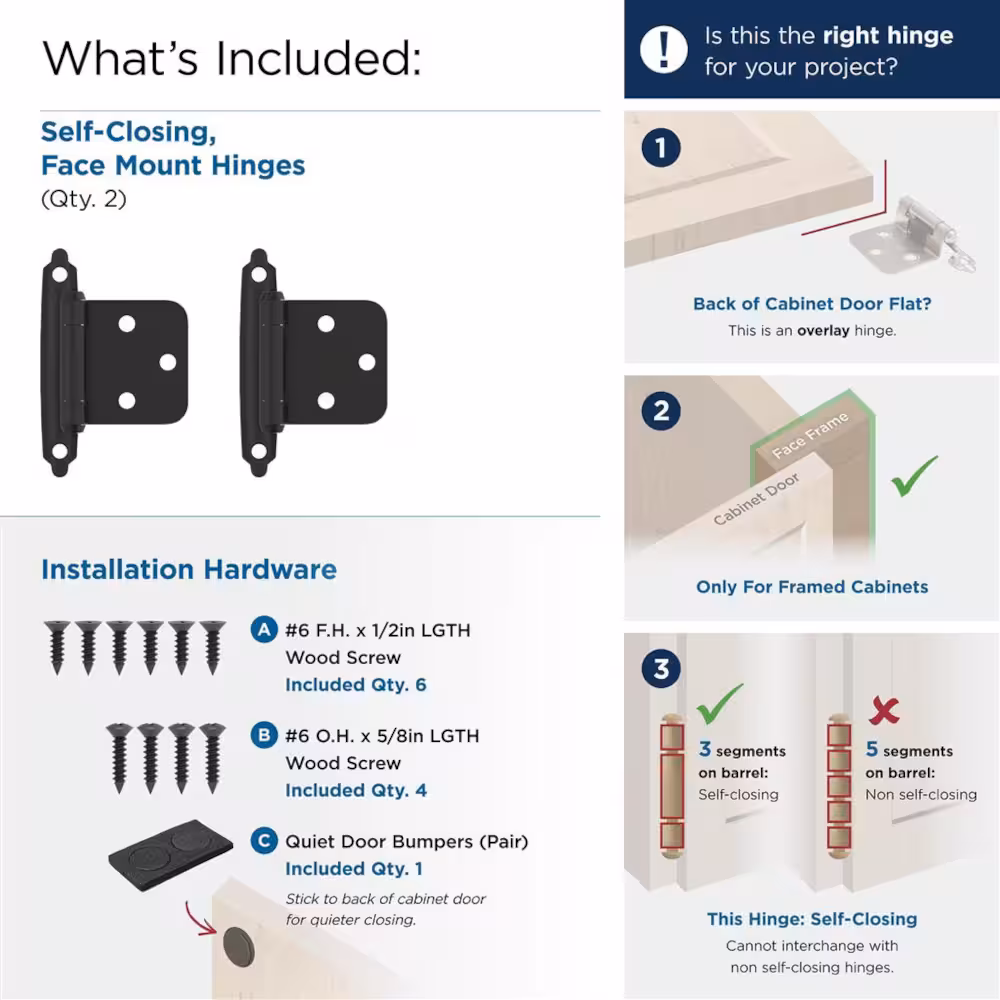 What's Included:

Self-Closing, Face Mount Hinges
(Qty. 2)

Installation Hardware

A #6 F.H. x 1/2in LGTH Wood Screw
Included Qty. 6

B #6 O.H. x 5/8in LGTH Wood Screw
Included Qty. 4

C Quiet Door Bumpers (Pair)
Included Qty. 1
Stick to back of cabinet door for quieter closing.

! Is this the right hinge for your project?

1

Back of Cabinet Door Flat?
This is an overlay hinge.

2

Face Frame

Cabinet Door

Only For Framed Cabinets

3

3 segments on barrel:
Self-closing

5 segments on barrel:
Non self-closing

This Hinge: Self-Closing
Cannot interchange with non self-closing hinges.