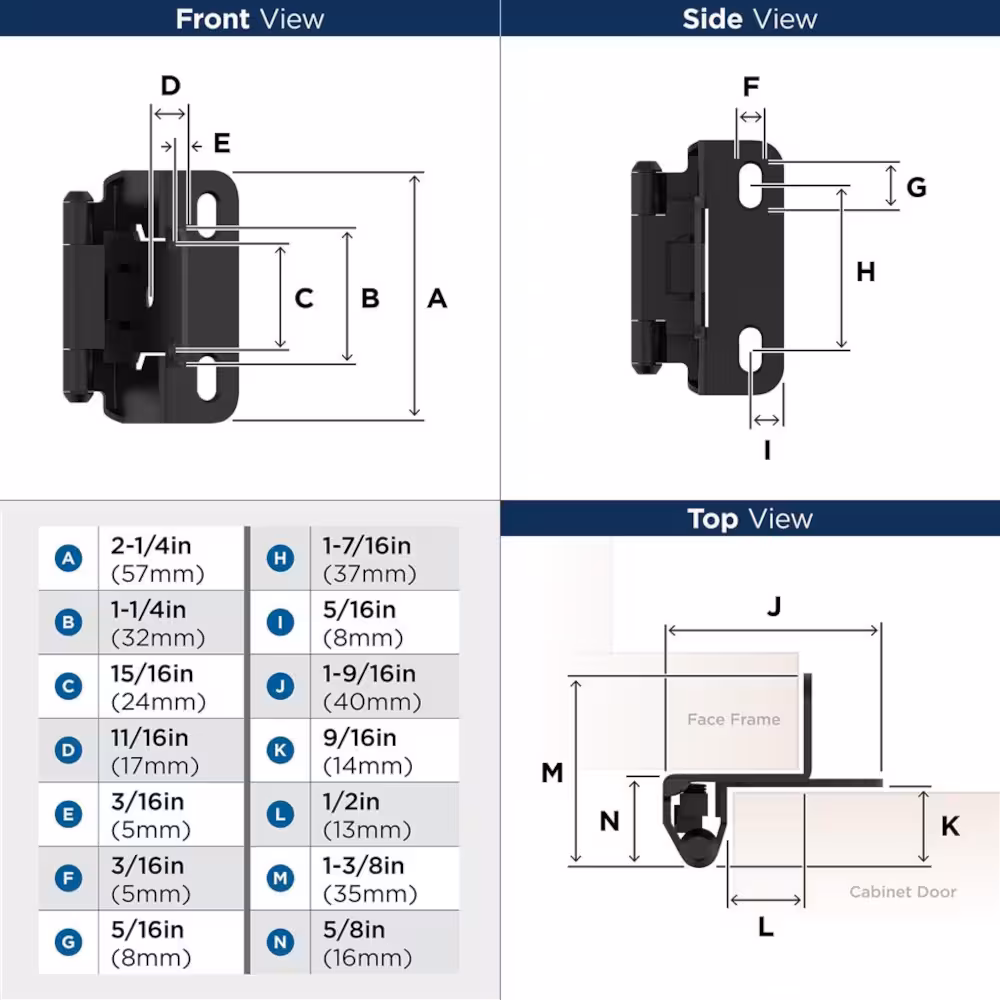 Front View

D
E
C
B
A

Side View

F
G
H
I

| | | | |
|---|---|---|---|
| A | 2-1/4in (57mm) | H | 1-7/16in (37mm) |
| B | 1-1/4in (32mm) | I | 5/16in (8mm) |
| C | 15/16in (24mm) | J | 1-9/16in (40mm) |
| D | 11/16in (17mm) | K | 9/16in (14mm) |
| E | 3/16in (5mm) | L | 1/2in (13mm) |
| F | 3/16in (5mm) | M | 1-3/8in (35mm) |
| G | 5/16in (8mm) | N | 5/8in (16mm) |

Top View

J
Face Frame
M
N
K
Cabinet Door
L