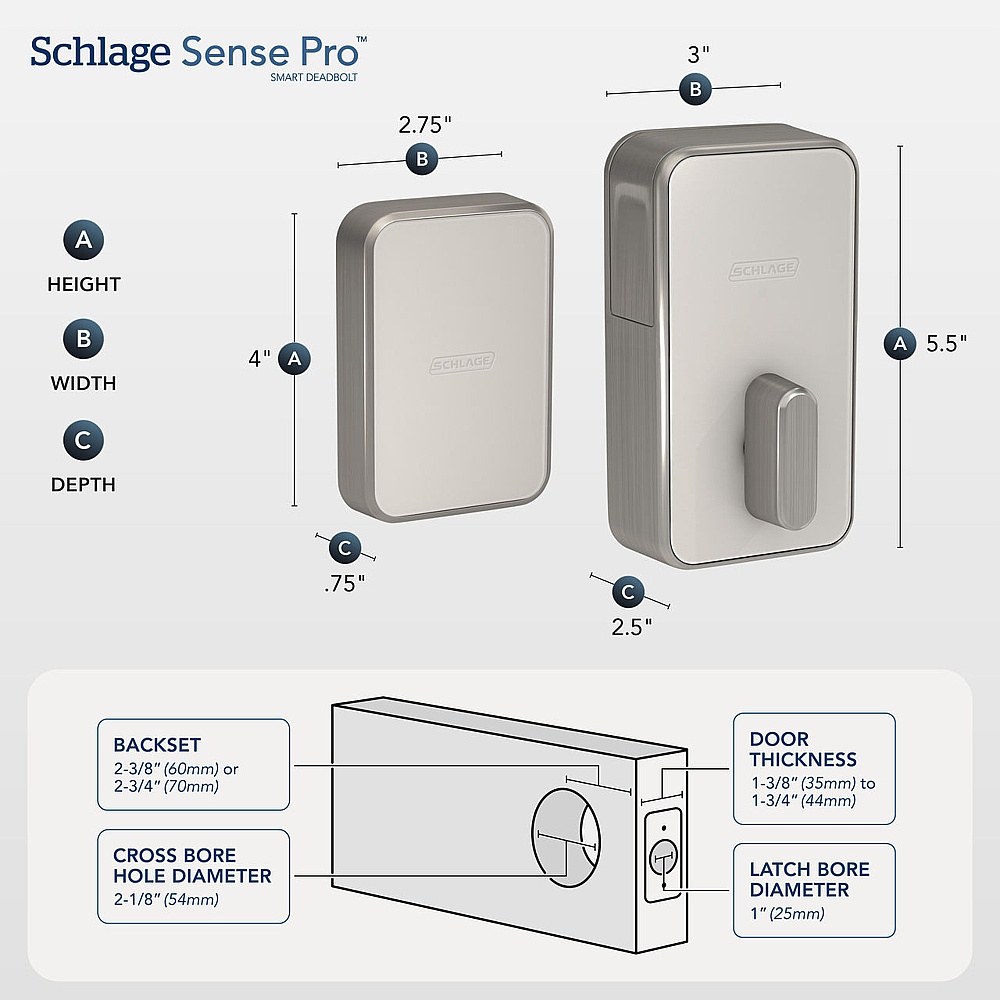 Schlage Sense Pro™
SMART DEADBOLT

A
HEIGHT

B
WIDTH

C
DEPTH

2.75"
B

4" A

SCHLAGE

C
.75"

3"
B

SCHLAGE

A 5.5"

C
2.5"

BACKSET
2-3/8" (60mm) or
2-3/4" (70mm)

CROSS BORE HOLE DIAMETER
2-1/8" (54mm)

DOOR THICKNESS
1-3/8" (35mm) to
1-3/4" (44mm)

LATCH BORE DIAMETER
1" (25mm)